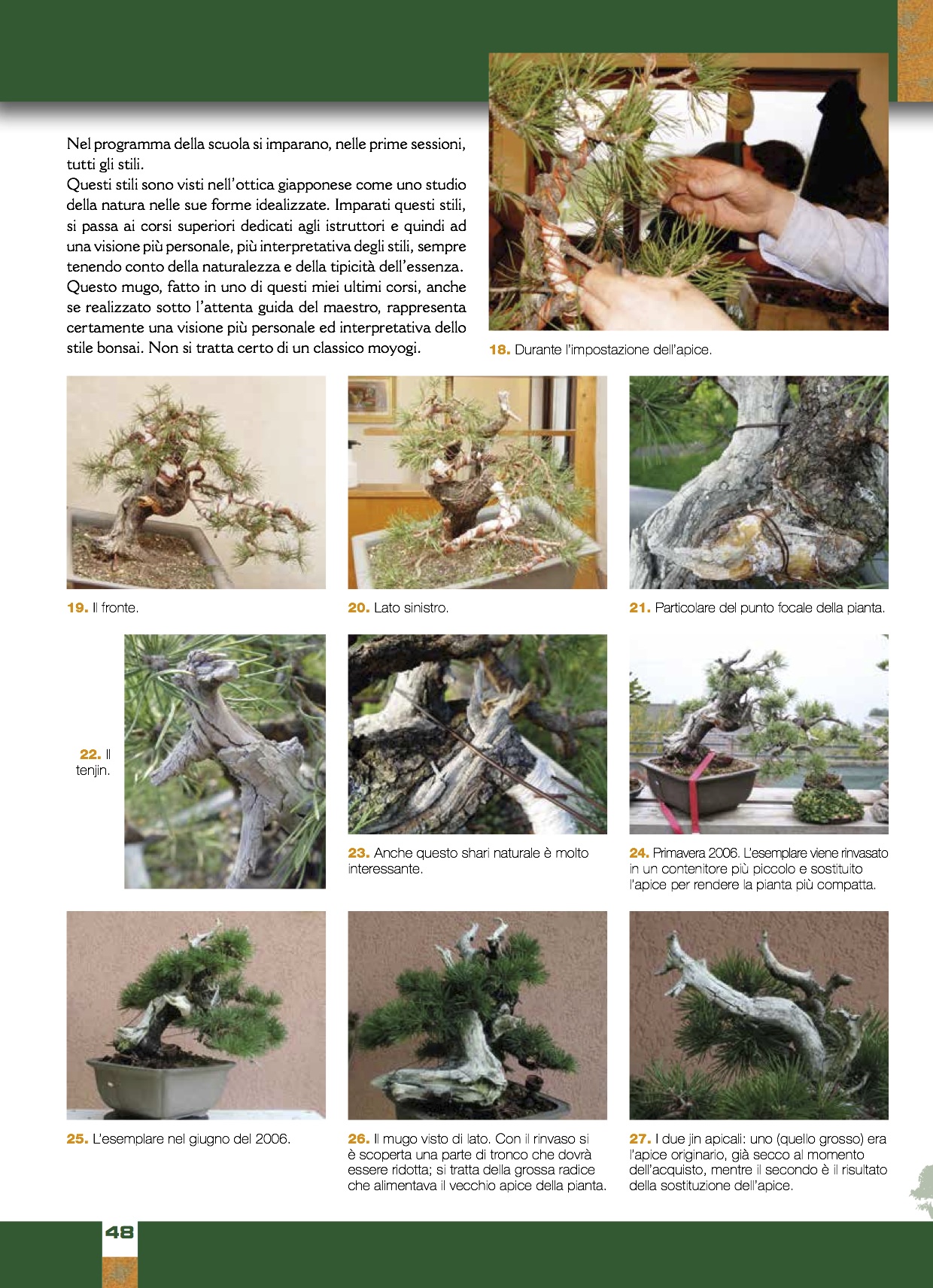 Nel programma della scuola si imparano, nelle prime sessioni, tutti gli stili.
Questi stili sono visti nell'ottica giapponese come uno studio della natura nelle sue forme idealizzate. Imparati questi stili, si passa ai corsi superiori dedicati agli istruttori e quindi ad una visione più personale, più interpretativa degli stili, sempre tenendo conto della naturalezza e della tipicità dell'essenza.
Questo mugo, fatto in uno di questi miei ultimi corsi, anche se realizzato sotto l'attenta guida del maestro, rappresenta certamente una visione più personale ed interpretativa dello stile bonsai. Non si tratta certo di un classico moyogi.

18. Durante l'impostazione dell'apice.

19. Il fronte.

20. Lato sinistro.

21. Particolare del punto focale della pianta.

22. Il tenjin.

23. Anche questo shari naturale è molto interessante.

24. Primavera 2006. L'esemplare viene rinvasato in un contenitore più piccolo e sostituito l'apice per rendere la pianta più compatta.

25. L'esemplare nel giugno del 2006.

26. Il mugo visto di lato. Con il rinvaso si è scoperta una parte di tronco che dovrà essere ridotta; si tratta della grossa radice che alimentava il vecchio apice della pianta.

27. I due jin apicali: uno (quello grosso) era l'apice originario, già secco al momento dell'acquisto, mentre il secondo è il risultato della sostituzione dell'apice.

48