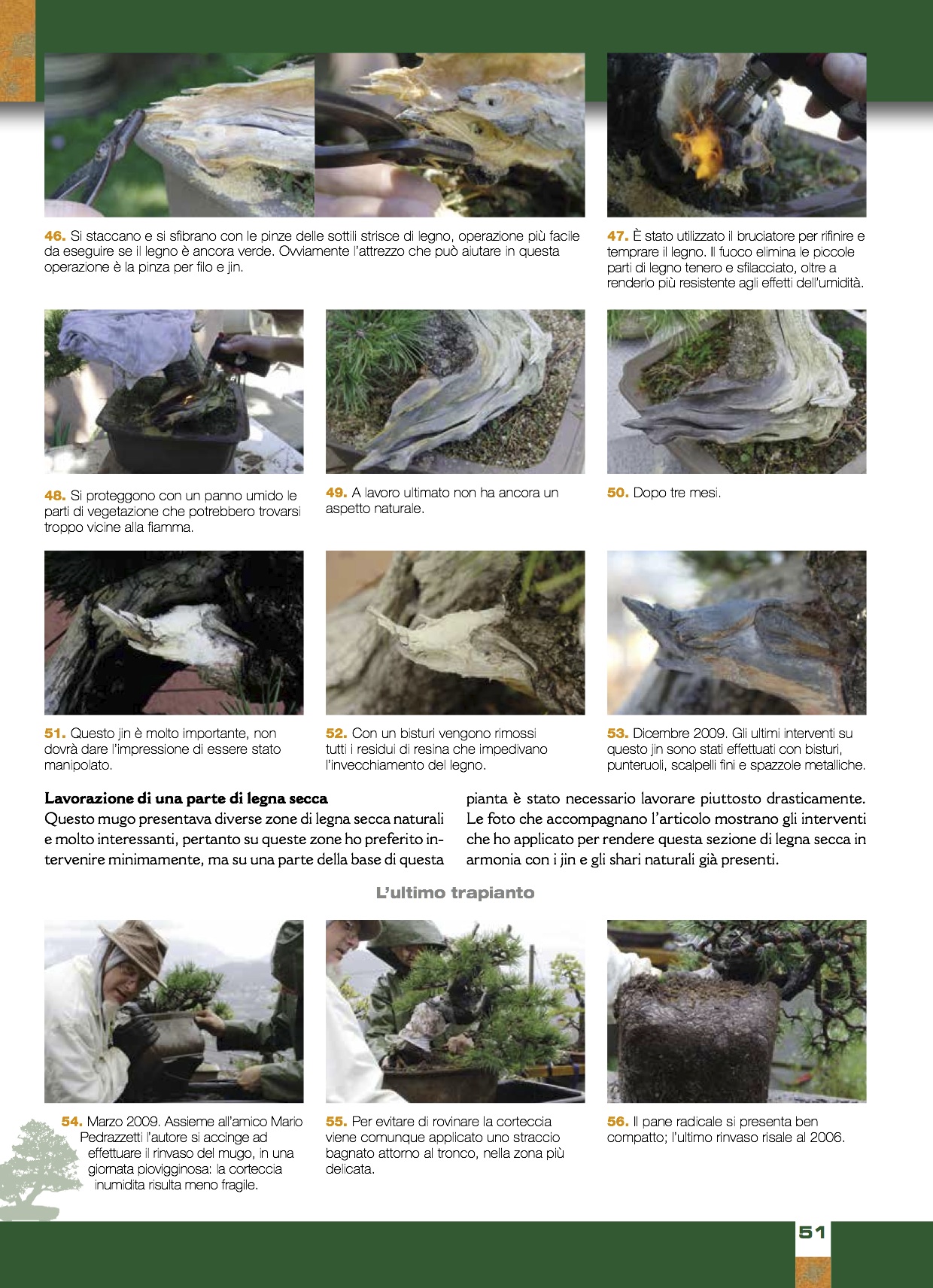 46. Si staccano e si sfibrano con le pinze delle sottili strisce di legno, operazione più facile da eseguire se il legno è ancora verde. Ovviamente l'attrezzo che può aiutare in questa operazione è la pinza per filo e jin.

47. È stato utilizzato il bruciatore per rifinire e temprare il legno. Il fuoco elimina le piccole parti di legno tenero e sfilacciato, oltre a renderlo più resistente agli effetti dell'umidità.

48. Si proteggono con un panno umido le parti di vegetazione che potrebbero trovarsi troppo vicine alla fiamma.

49. A lavoro ultimato non ha ancora un aspetto naturale.

50. Dopo tre mesi.

51. Questo jin è molto importante, non dovrà dare l'impressione di essere stato manipolato.

52. Con un bisturi vengono rimossi tutti i residui di resina che impedivano l'invecchiamento del legno.

53. Dicembre 2009. Gli ultimi interventi su questo jin sono stati effettuati con bisturi, punteruoli, scalpelli fini e spazzole metalliche.

Lavorazione di una parte di legna secca
Questo mugo presentava diverse zone di legna secca naturali e molto interessanti, pertanto su queste zone ho preferito intervenire minimamente, ma su una parte della base di questa pianta è stato necessario lavorare piuttosto drasticamente. Le foto che accompagnano l'articolo mostrano gli interventi che ho applicato per rendere questa sezione di legna secca in armonia con i jin e gli shari naturali già presenti.

L'ultimo trapianto

54. Marzo 2009. Assieme all'amico Mario Pedrazzetti l'autore si accinge ad effettuare il rinvaso del mugo, in una giornata piovigginosa: la corteccia inumidita risulta meno fragile.

55. Per evitare di rovinare la corteccia viene comunque applicato uno straccio bagnato attorno al tronco, nella zona più delicata.

56. Il pane radicale si presenta ben compatto; l'ultimo rinvaso risale al 2006.

51