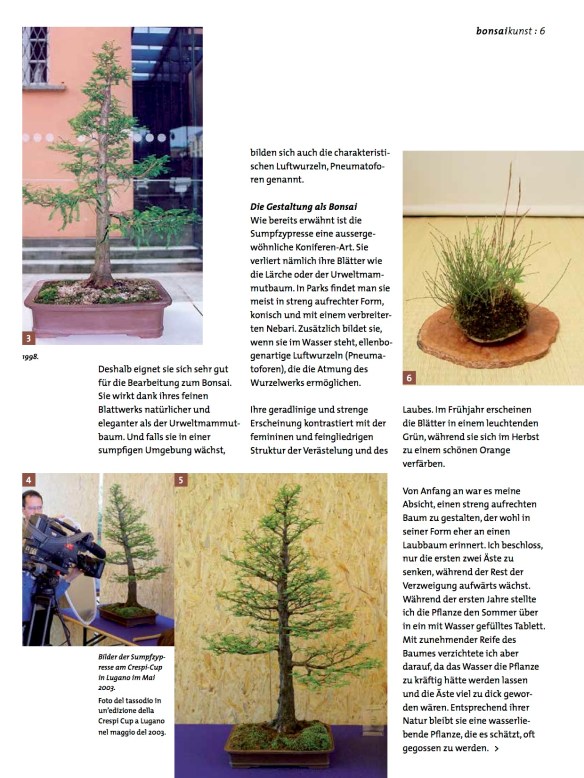 bonsaikunst : 6

3

1998.

Deshalb eignet sie sich sehr gut für die Bearbeitung zum Bonsai. Sie wirkt dank ihres feinen Blattwerks natürlicher und eleganter als der Urweltmammutbaum. Und falls sie in einer sumpfigen Umgebung wächst,

bilden sich auch die charakteristischen Luftwurzeln, Pneumatoforen genannt.

Die Gestaltung als Bonsai
Wie bereits erwähnt ist die Sumpfzypresse eine aussergewöhnliche Koniferen-Art. Sie verliert nämlich ihre Blätter wie die Lärche oder der Urweltmammutbaum. In Parks findet man sie meist in streng aufrechter Form, konisch und mit einem verbreiterten Nebari. Zusätzlich bildet sie, wenn sie im Wasser steht, ellenbogenartige Luftwurzeln (Pneumatoforen), die die Atmung des Wurzelwerks ermöglichen.

Ihre geradlinige und strenge Erscheinung kontrastiert mit der femininen und feingliedrigen Struktur der Verästelung und des

6

Laubes. Im Frühjahr erscheinen die Blätter in einem leuchtenden Grün, während sie sich im Herbst zu einem schönen Orange verfärben.

Von Anfang an war es meine Absicht, einen streng aufrechten Baum zu gestalten, der wohl in seiner Form eher an einen Laubbaum erinnert. Ich beschloss, nur die ersten zwei Äste zu senken, während der Rest der Verzweigung aufwärts wächst. Während der ersten Jahre stellte ich die Pflanze den Sommer über in ein mit Wasser gefülltes Tablett. Mit zunehmender Reife des Baumes verzichtete ich aber darauf, da das Wasser die Pflanze zu kräftig hätte werden lassen und die Äste viel zu dick geworden wären. Entsprechend ihrer Natur bleibt sie eine wasserliebende Pflanze, die es schätzt, oft gegossen zu werden. >

4

5

Bilder der Sumpfzypresse am Crespi-Cup in Lugano im Mai 2003.
Foto del tassodio in un'edizione della Crespi Cup a Lugano nel maggio del 2003.