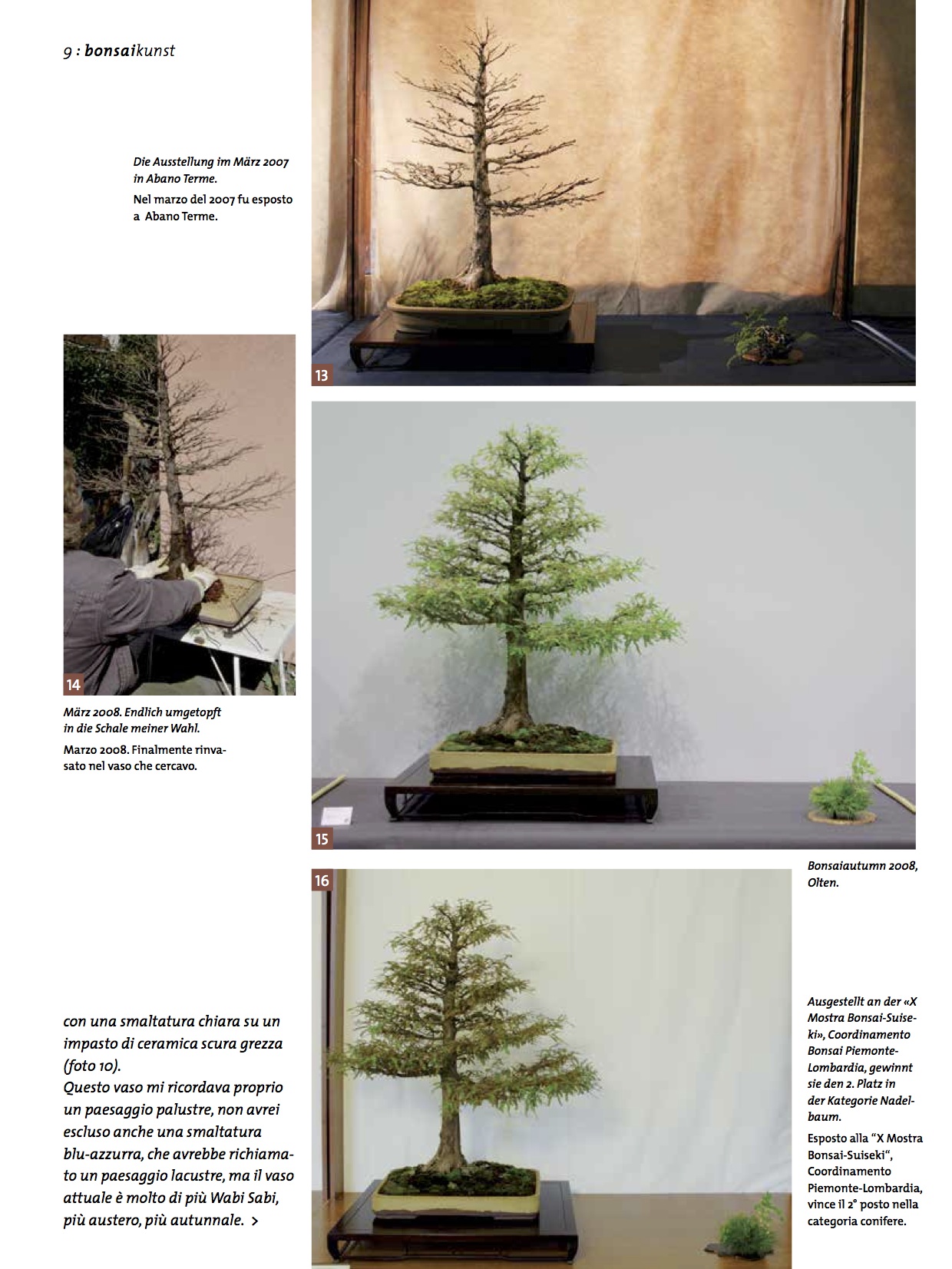 9 : bonsaikunst

Die Ausstellung im März 2007 in Abano Terme.

Nel marzo del 2007 fu esposto a Abano Terme.

13

14

März 2008. Endlich umgetopft in die Schale meiner Wahl.

Marzo 2008. Finalmente rinvasato nel vaso che cercavo.

15

Bonsaiautumn 2008, Olten.

16

con una smaltatura chiara su un impasto di ceramica scura grezza (foto 10).
Questo vaso mi ricordava proprio un paesaggio palustre, non avrei escluso anche una smaltatura blu-azzurra, che avrebbe richiamato un paesaggio lacustre, ma il vaso attuale è molto di più Wabi Sabi, più austero, più autunnale. >

Ausgestellt an der «X Mostra Bonsai-Suiseki», Coordinamento Bonsai Piemonte-Lombardia, gewinnt sie den 2. Platz in der Kategorie Nadelbaum.

Esposto alla "X Mostra Bonsai-Suiseki", Coordinamento Piemonte-Lombardia, vince il 2° posto nella categoria conifere.