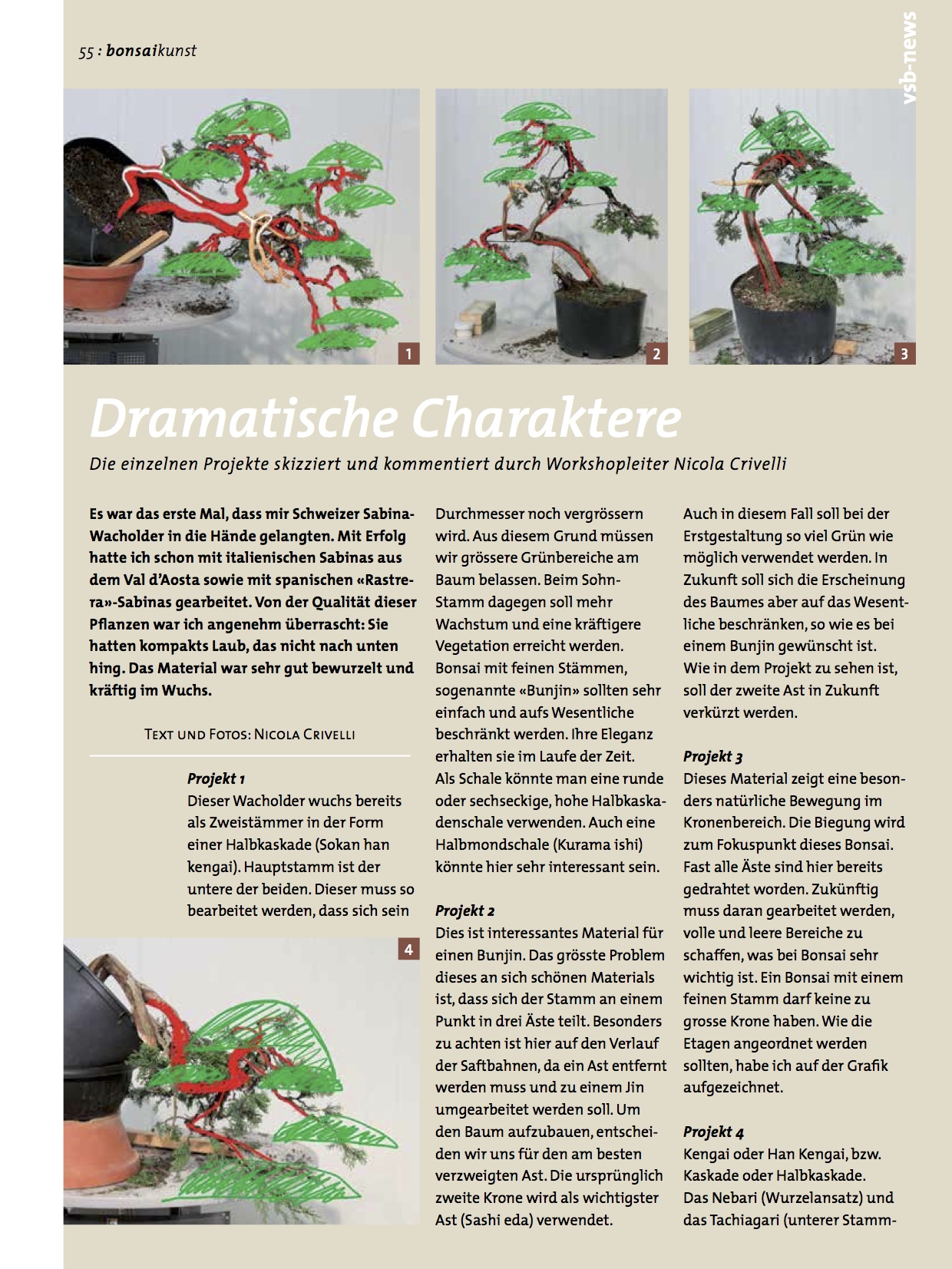 55 : bonsaikunst

vsb-news

1

2

3

Dramatische Charaktere

Die einzelnen Projekte skizziert und kommentiert durch Workshopleiter Nicola Crivelli

Es war das erste Mal, dass mir Schweizer Sabina-Wacholder in die Hände gelangten. Mit Erfolg hatte ich schon mit italienischen Sabinas aus dem Val d'Aosta sowie mit spanischen «Rastrera»-Sabinas gearbeitet. Von der Qualität dieser Pflanzen war ich angenehm überrascht: Sie hatten kompakts Laub, das nicht nach unten hing. Das Material war sehr gut bewurzelt und kräftig im Wuchs.

Text und Fotos: Nicola Crivelli

Projekt 1
Dieser Wacholder wuchs bereits als Zweistämmer in der Form einer Halbkaskade (Sokan han kengai). Hauptstamm ist der untere der beiden. Dieser muss so bearbeitet werden, dass sich sein

4

Durchmesser noch vergrössern wird. Aus diesem Grund müssen wir grössere Grünbereiche am Baum belassen. Beim Sohn-Stamm dagegen soll mehr Wachstum und eine kräftigere Vegetation erreicht werden. Bonsai mit feinen Stämmen, sogenannte «Bunjin» sollten sehr einfach und aufs Wesentliche beschränkt werden. Ihre Eleganz erhalten sie im Laufe der Zeit. Als Schale könnte man eine runde oder sechseckige, hohe Halbkaskadenschale verwenden. Auch eine Halbmondschale (Kurama ishi) könnte hier sehr interessant sein.

Projekt 2
Dies ist interessantes Material für einen Bunjin. Das grösste Problem dieses an sich schönen Materials ist, dass sich der Stamm an einem Punkt in drei Äste teilt. Besonders zu achten ist hier auf den Verlauf der Saftbahnen, da ein Ast entfernt werden muss und zu einem Jin umgearbeitet werden soll. Um den Baum aufzubauen, entscheiden wir uns für den am besten verzweigten Ast. Die ursprünglich zweite Krone wird als wichtigster Ast (Sashi eda) verwendet.

Auch in diesem Fall soll bei der Erstgestaltung so viel Grün wie möglich verwendet werden. In Zukunft soll sich die Erscheinung des Baumes aber auf das Wesentliche beschränken, so wie es bei einem Bunjin gewünscht ist. Wie in dem Projekt zu sehen ist, soll der zweite Ast in Zukunft verkürzt werden.

Projekt 3
Dieses Material zeigt eine besonders natürliche Bewegung im Kronenbereich. Die Biegung wird zum Fokuspunkt dieses Bonsai. Fast alle Äste sind hier bereits gedrahtet worden. Zukünftig muss daran gearbeitet werden, volle und leere Bereiche zu schaffen, was bei Bonsai sehr wichtig ist. Ein Bonsai mit einem feinen Stamm darf keine zu grosse Krone haben. Wie die Etagen angeordnet werden sollten, habe ich auf der Grafik aufgezeichnet.

Projekt 4
Kengai oder Han Kengai, bzw. Kaskade oder Halbkaskade. Das Nebari (Wurzelansatz) und das Tachiagari (unterer Stamm-