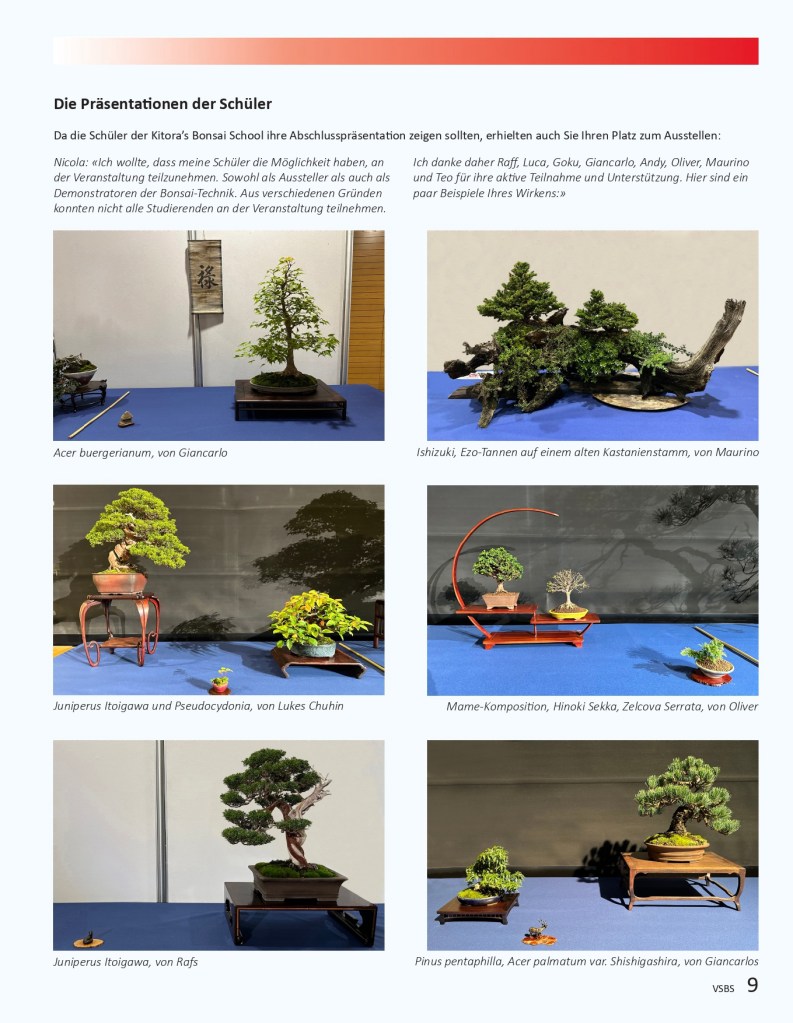 Die Präsentationen der Schüler

Da die Schüler der Kitora's Bonsai School ihre Abschlusspräsentation zeigen sollten, erhielten auch Sie Ihren Platz zum Ausstellen:

Nicola: «Ich wollte, dass meine Schüler die Möglichkeit haben, an der Veranstaltung teilzunehmen. Sowohl als Aussteller als auch als Demonstratoren der Bonsai-Technik. Aus verschiedenen Gründen konnten nicht alle Studierenden an der Veranstaltung teilnehmen.

Ich danke daher Raff, Luca, Goku, Giancarlo, Andy, Oliver, Maurino und Teo für ihre aktive Teilnahme und Unterstützung. Hier sind ein paar Beispiele Ihres Wirkens:»

Acer buergerianum, von Giancarlo

Ishizuki, Ezo-Tannen auf einem alten Kastanienstamm, von Maurino

Juniperus Itoigawa und Pseudocydonia, von Lukes Chuhin

Mame-Komposition, Hinoki Sekka, Zelcova Serrata, von Oliver

Juniperus Itoigawa, von Rafs

Pinus pentaphilla, Acer palmatum var. Shishigashira, von Giancarlos

VSBS 9